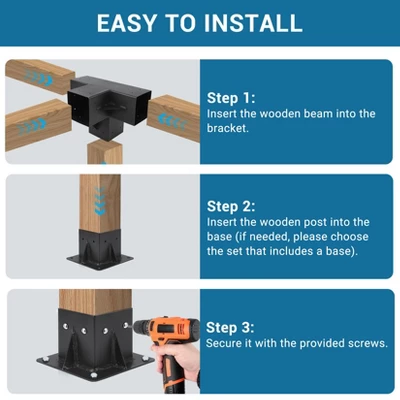 EASY TO INSTALL

Step 1:
Insert the wooden beam into the bracket.

Step 2:
Insert the wooden post into the base (if needed, please choose the set that includes a base).

Step 3:
Secure it with the provided screws.