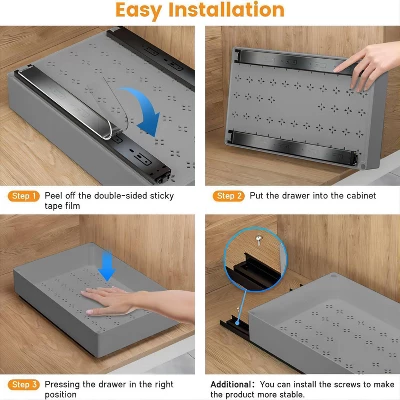 Easy Installation

Step 1 Peel off the double-sided sticky tape film

Step 2 Put the drawer into the cabinet

Step 3 Pressing the drawer in the right position

Additional: You can install the screws to make the product more stable.