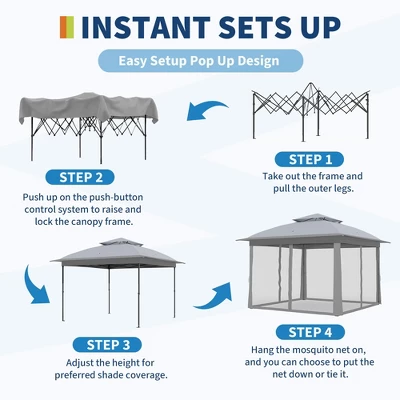 INSTANT SETS UP

Easy Setup Pop Up Design

STEP 1
Take out the frame and pull the outer legs.

STEP 2
Push up on the push-button control system to raise and lock the canopy frame.

STEP 3
Adjust the height for preferred shade coverage.

STEP 4
Hang the mosquito net on, and you can choose to put the net down or tie it.