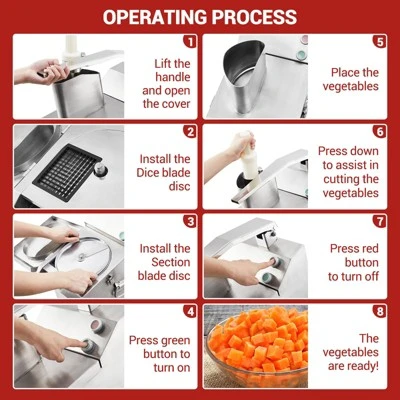 OPERATING PROCESS

1
Lift the handle and open the cover

2
Install the Dice blade disc

3
Install the Section blade disc

4
Press green button to turn on

5
Place the vegetables

6
Press down to assist in cutting the vegetables

7
Press red button to turn off

8
The vegetables are ready!