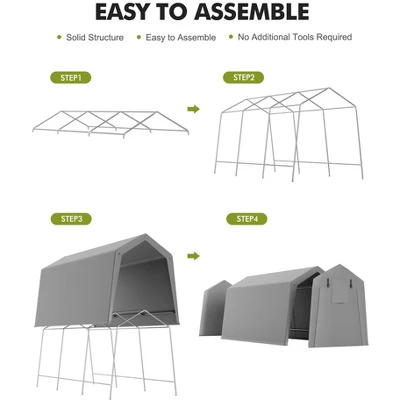 EASY TO ASSEMBLE

• Solid Structure • Easy to Assemble • No Additional Tools Required

STEP1

STEP2

STEP3

STEP4