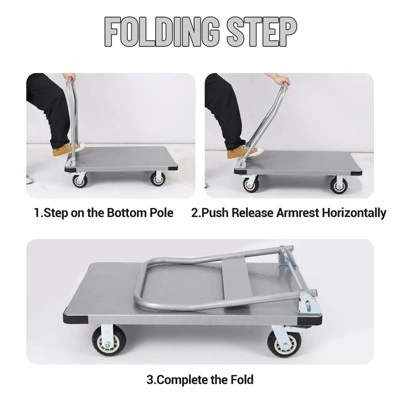 FOLDING STEP

1.Step on the Bottom Pole

2.Push Release Armrest Horizontally

3.Complete the Fold