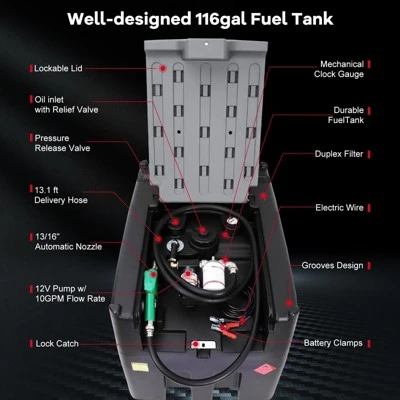 Well-designed 116gal Fuel Tank

Lockable Lid

Oil inlet with Relief Valve

Pressure Release Valve

13.1 ft Delivery Hose

13/16" Automatic Nozzle

12V Pump w/ 10GPM Flow Rate

Lock Catch

Mechanical Clock Gauge

Durable FuelTank

Duplex Filter

Electric Wire

Grooves Design

Battery Clamps