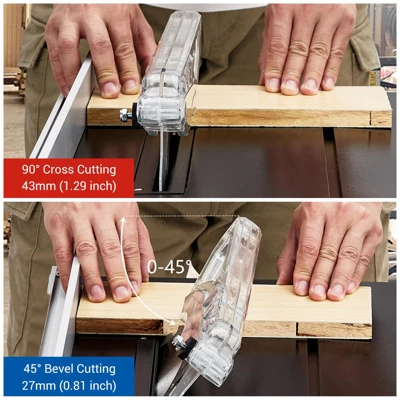 90° Cross Cutting
43mm (1.29 inch)

0-45°

45° Bevel Cutting
27mm (0.81 inch)