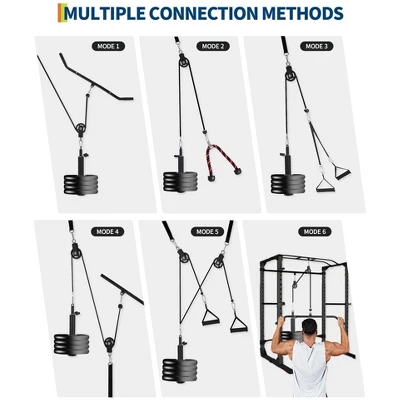 MULTIPLE CONNECTION METHODS

MODE 1

MODE 2

MODE 3

MODE 4

MODE 5

MODE 6