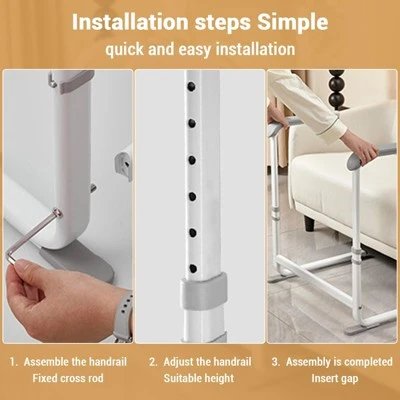 Installation steps Simple
quick and easy installation

1. Assemble the handrail
Fixed cross rod

2. Adjust the handrail
Suitable height

3. Assembly is completed
Insert gap