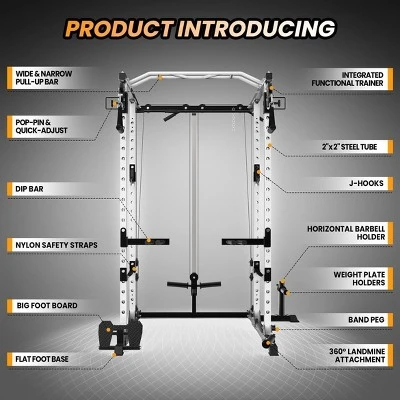 PRODUCT INTRODUCING

WIDE & NARROW PULL-UP BAR

POP-PIN & QUICK-ADJUST

DIP BAR

NYLON SAFETY STRAPS

BIG FOOT BOARD

FLAT FOOT BASE

INTEGRATED FUNCTIONAL TRAINER

2"x 2" STEEL TUBE

J-HOOKS

HORIZONTAL BARBELL HOLDER

WEIGHT PLATE HOLDERS

BAND PEG

360° LANDMINE ATTACHMENT