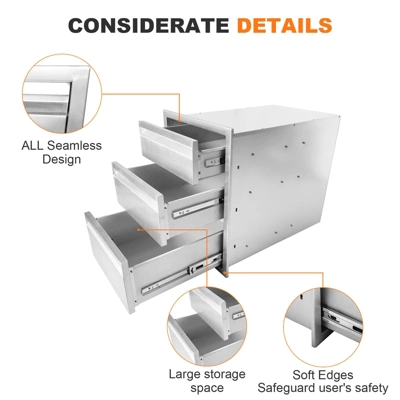 CONSIDERATE DETAILS

ALL Seamless Design

Large storage space

Soft Edges Safeguard user's safety