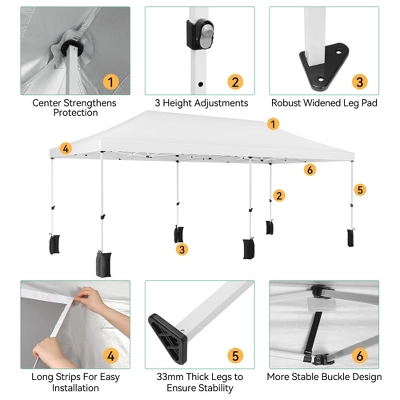 1

Center Strengthens Protection

2

3 Height Adjustments

3

Robust Widened Leg Pad

1

4

6

2

5

3

4

Long Strips For Easy Installation

5

33mm Thick Legs to Ensure Stability

6

More Stable Buckle Design