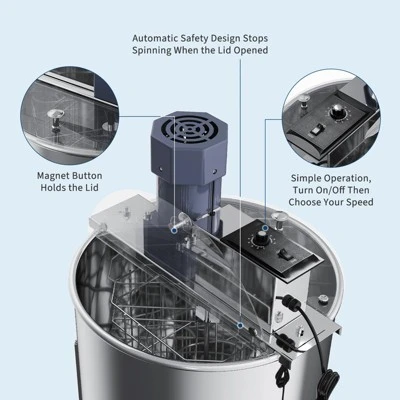 Automatic Safety Design Stops Spinning When the Lid Opened

Magnet Button Holds the Lid

Simple Operation, Turn On/Off Then Choose Your Speed