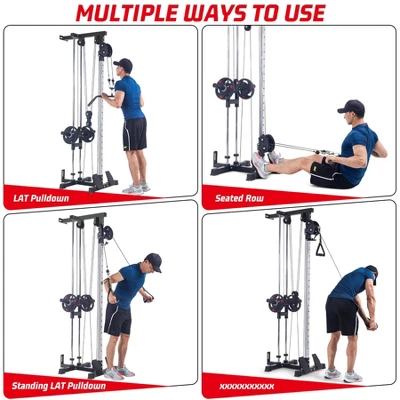 MULTIPLE WAYS TO USE

LAT Pulldown

Seated Row

Standing LAT Pulldown

XXXXXXXXXXX