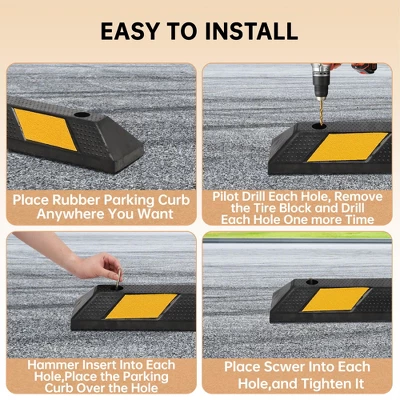 EASY TO INSTALL

Place Rubber Parking Curb Anywhere You Want

Pilot Drill Each Hole, Remove the Tire Block and Drill Each Hole One more Time

Hammer Insert Into Each Hole,Place the Parking Curb Over the Hole

Place Scwer Into Each Hole,and Tighten It