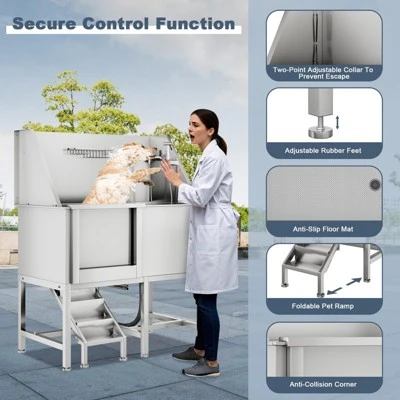 Secure Control Function

Two-Point Adjustable Collar To Prevent Escape

Adjustable Rubber Feet

Anti-Slip Floor Mat

Foldable Pet Ramp

Anti-Collision Corner