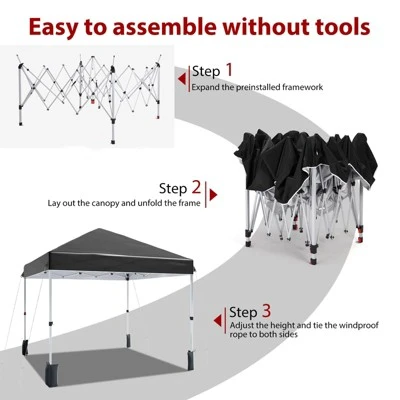 Easy to assemble without tools

Step 1
Expand the preinstalled framework

Step 2
Lay out the canopy and unfold the frame

Step 3
Adjust the height and tie the windproof rope to both sides