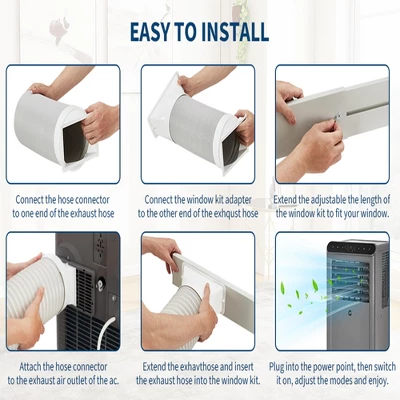 EASY TO INSTALL

Connect the hose connector to one end of the exhaust hose

Connect the window kit adapter to the other end of the exhqust hose

Extend the adjustable the length of the window kit to fit your window.

Attach the hose connector to the exhaust air outlet of the ac.

Extend the exhavthose and insert the exhaust hose into the window kit.

Plug into the power point, then switch it on, adjust the modes and enjoy.