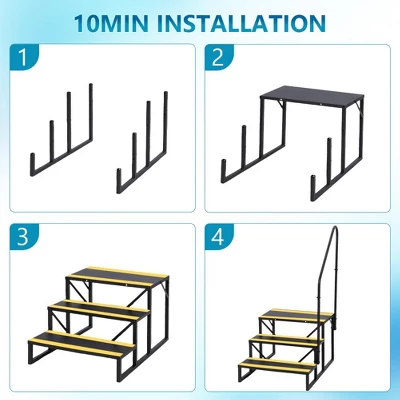 10MIN INSTALLATION

1

2

3

4